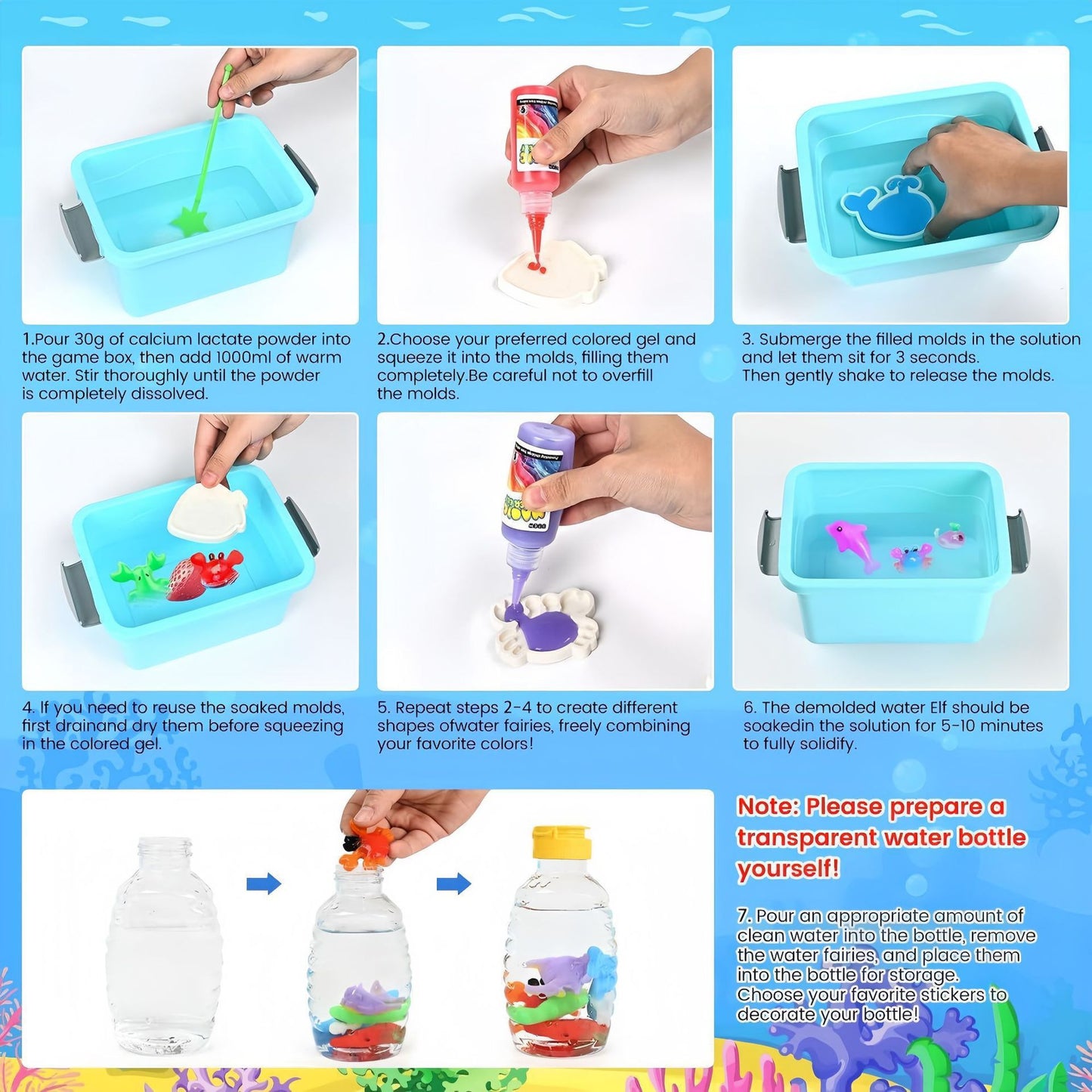 1.Pour 30g of calcium lactate powder into the game box, then add 1000ml of warm water. Stir thoroughly until the powder is completely dissolved.

2.Choose your preferred colored gel and squeeze it into the molds, filling them completely.Be careful not to overfill the molds.

3. Submerge the filled molds in the solution and let them sit for 3 seconds. Then gently shake to release the molds.

4. If you need to reuse the soaked molds, first drainand dry them before squeezing in the colored gel.

5. Repeat steps 2-4 to create different shapes ofwater fairies, freely combining your favorite colors!

6. The demolded water Elf should be soakedin the solution for 5-10 minutes to fully solidify.

Note: Please prepare a transparent water bottle yourself!

7. Pour an appropriate amount of clean water into the bottle, remove the water fairies, and place them into the bottle for storage. Choose your favorite stickers to decorate your bottle!