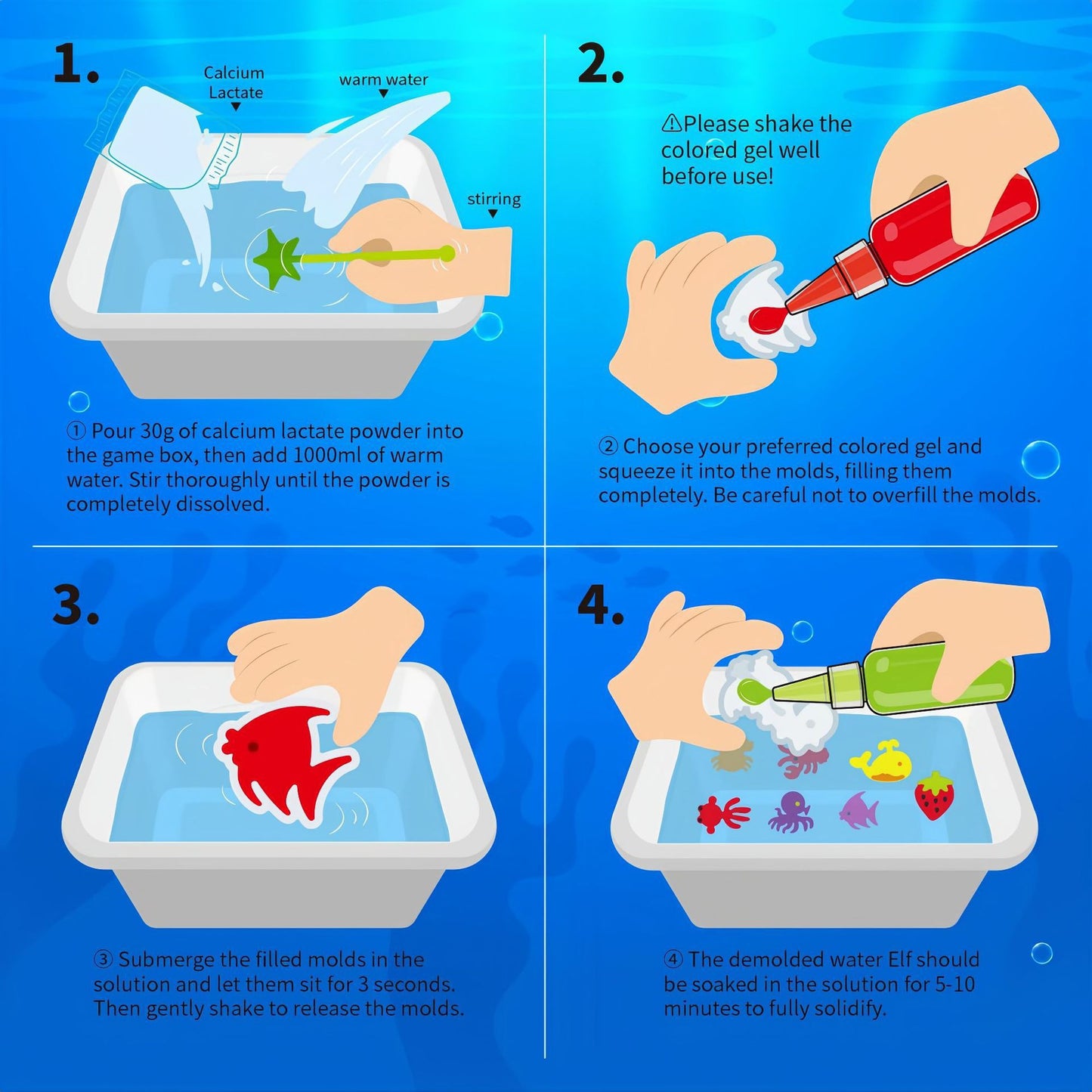 1.

Calcium Lactate

warm water

stirring

① Pour 30g of calcium lactate powder into the game box, then add 1000ml of warm water. Stir thoroughly until the powder is completely dissolved.

2.

⚠Please shake the colored gel well before use!

② Choose your preferred colored gel and squeeze it into the molds, filling them completely. Be careful not to overfill the molds.

3.

③ Submerge the filled molds in the solution and let them sit for 3 seconds. Then gently shake to release the molds.

4.

④ The demolded water Elf should be soaked in the solution for 5-10 minutes to fully solidify.