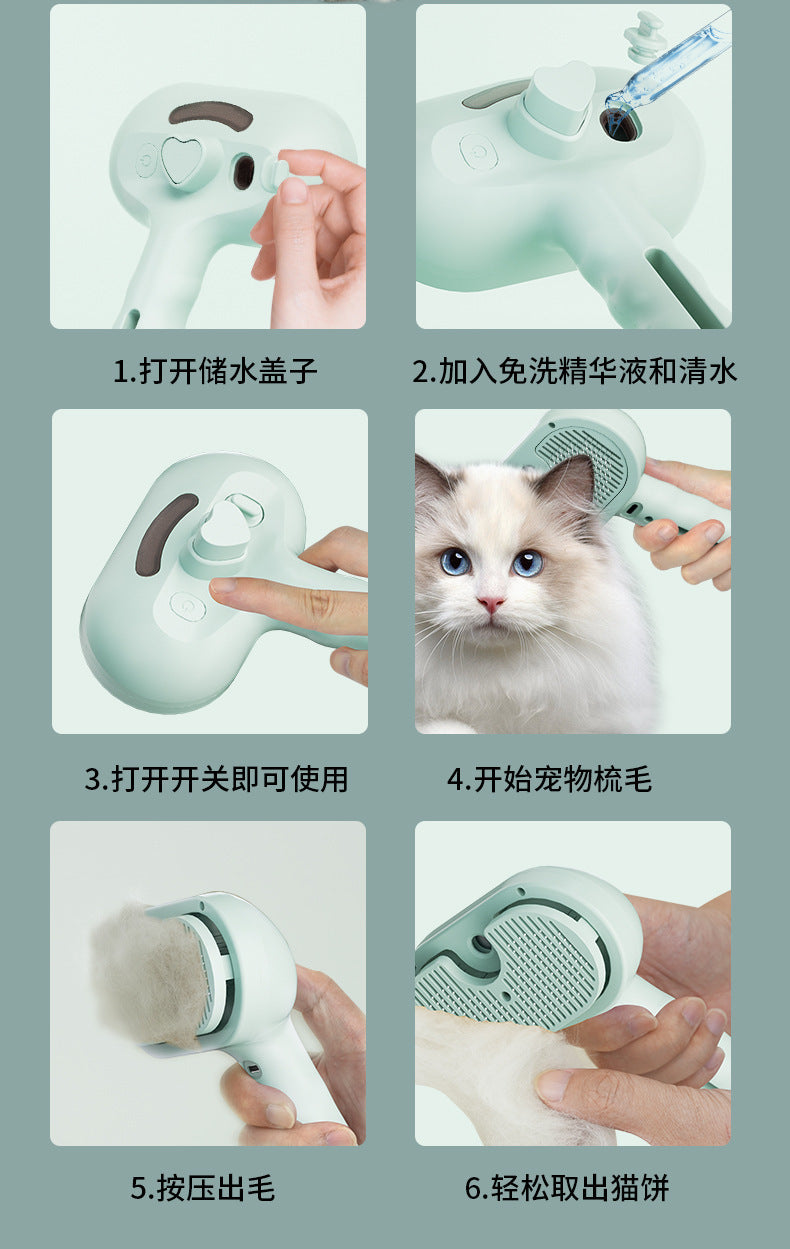 1.打开储水盖子

2.加入免洗精华液和清水

3.打开开关即可使用

4.开始宠物梳毛

5.按压出毛

6.轻松取出猫饼